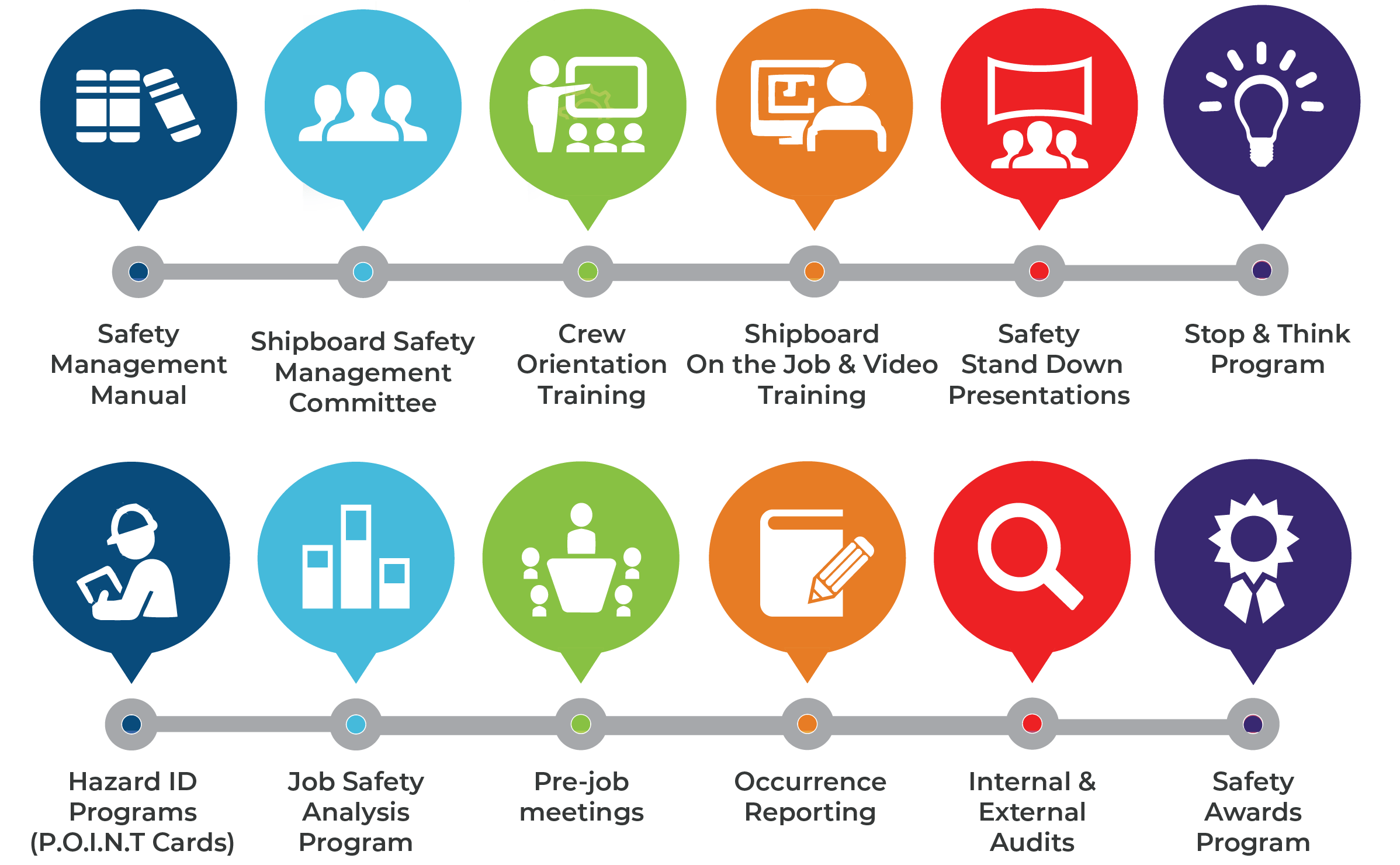 Safety Management Manual

Shipboard Safety Management Committee

Crew Orientation Training

Shipboard On the Job & Video Training

Safety Stand Down Presentations

Stop & Think Program

Hazard ID Programs (P.O.I.N.T Cards)

Job Safety Analysis Program

Pre-job meetings

Occurrence Reporting

Internal & External Audits

Safety Awards Program