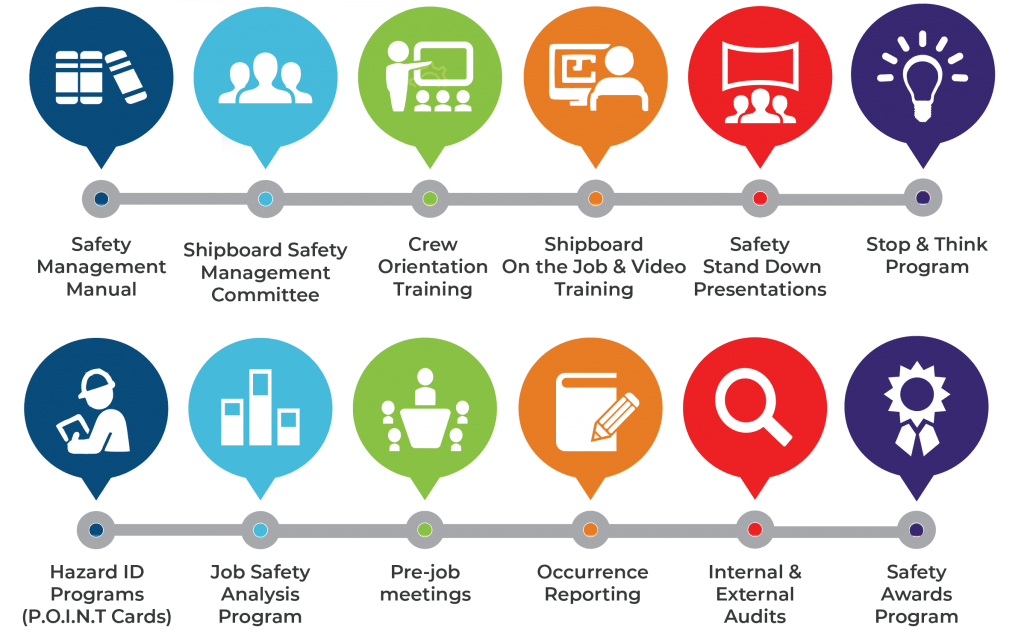 Safety Management Manual

Shipboard Safety Management Committee

Crew Orientation Training

Shipboard On the Job & Video Training

Safety Stand Down Presentations

Stop & Think Program

Hazard ID Programs (P.O.I.N.T Cards)

Job Safety Analysis Program

Pre-job meetings

Occurrence Reporting

Internal & External Audits

Safety Awards Program